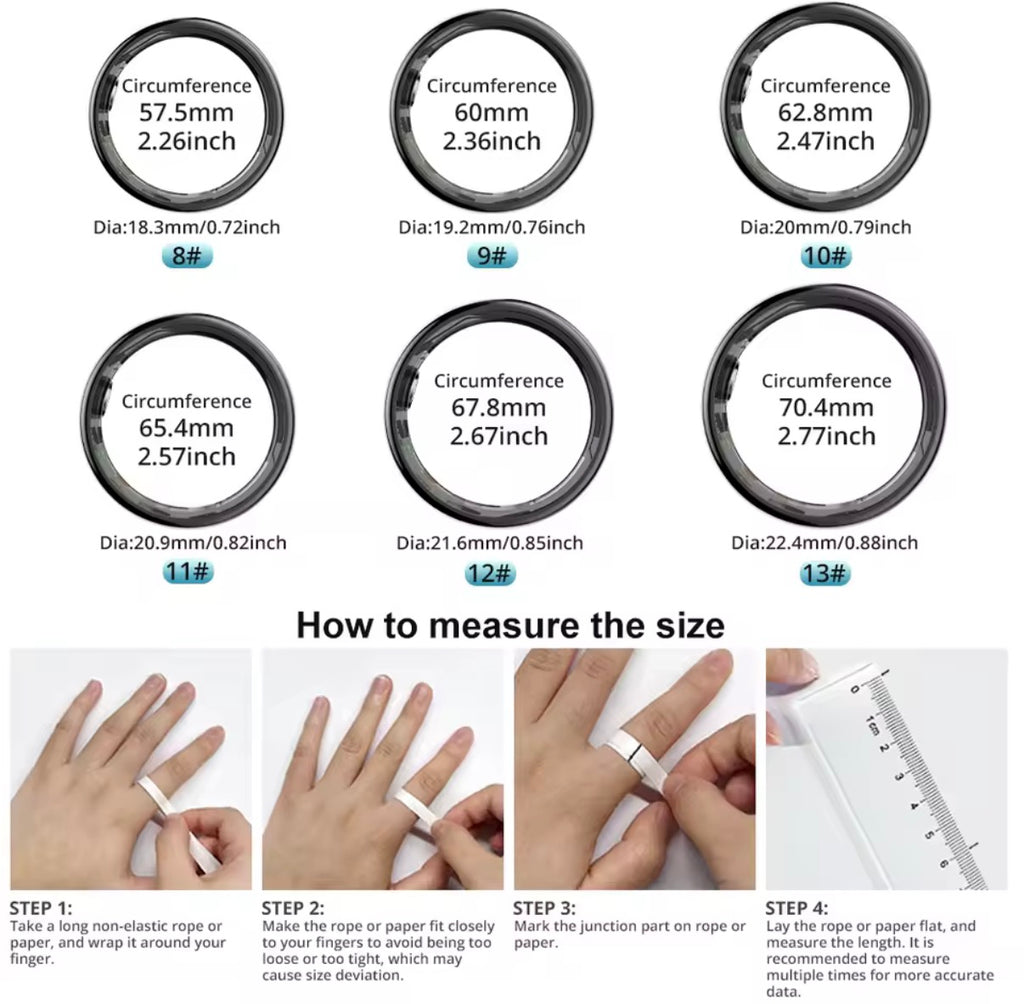 Circumference
57.5mm
2.26inch

Dia:18.3mm/0.72inch
8#

Circumference
60mm
2.36inch

Dia:19.2mm/0.76inch
9#

Circumference
62.8mm
2.47inch

Dia:20mm/0.79inch
10#

Circumference
65.4mm
2.57inch

Dia:20.9mm/0.82inch
11#

Circumference
67.8mm
2.67inch

Dia:21.6mm/0.85inch
12#

Circumference
70.4mm
2.77inch

Dia:22.4mm/0.88inch
13#

How to measure the size

0 1cm 2 3 4 5 6

STEP 1:
Take a long non-elastic rope or paper, and wrap it around your finger.

STEP 2:
Make the rope or paper fit closely to your fingers to avoid being too loose or too tight, which may cause size deviation.

STEP 3:
Mark the junction part on rope or paper.

STEP 4:
Lay the rope or paper flat, and measure the length. It is recommended to measure multiple times for more accurate data.